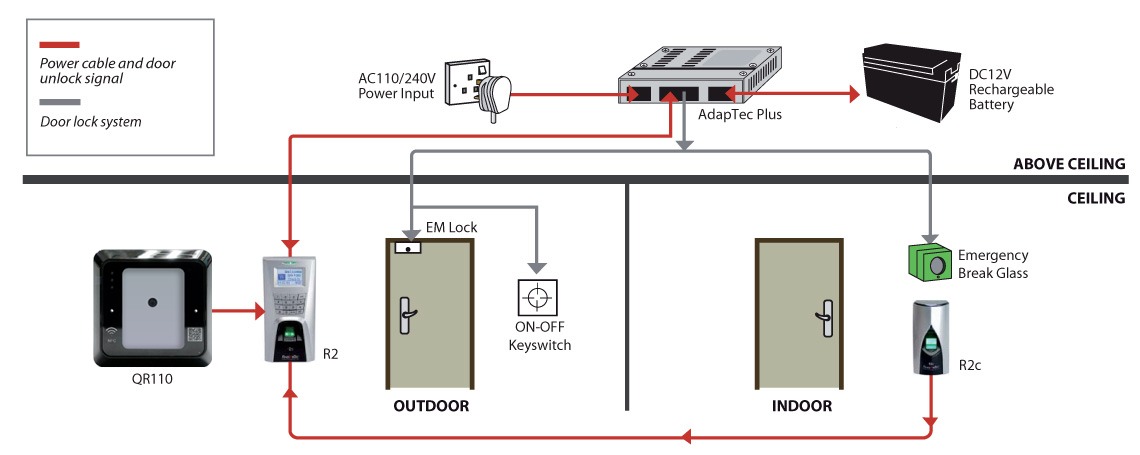 Power cable and door unlock signal

Door lock system

AC110/240V Power Input

AdapTec Plus

DC12V Rechargeable Battery

ABOVE CEILING

CEILING

EM Lock

ON-OFF Keyswitch

Emergency Break Glass

QR110

R2

R2c

OUTDOOR

INDOOR